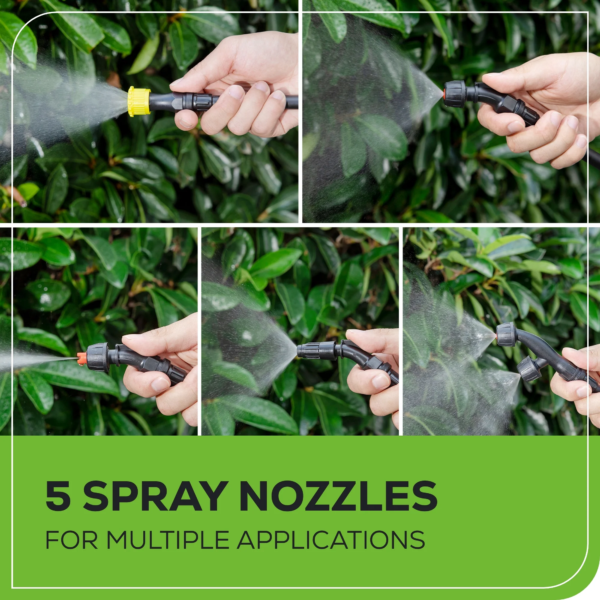 5 SPRAY NOZZLES

FOR MULTIPLE APPLICATIONS